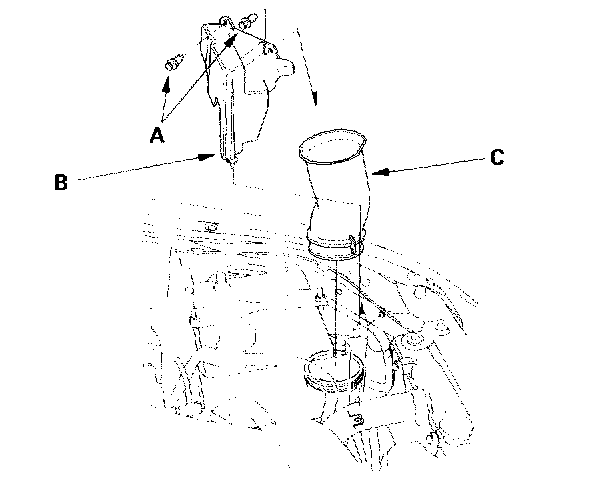 A
B
C