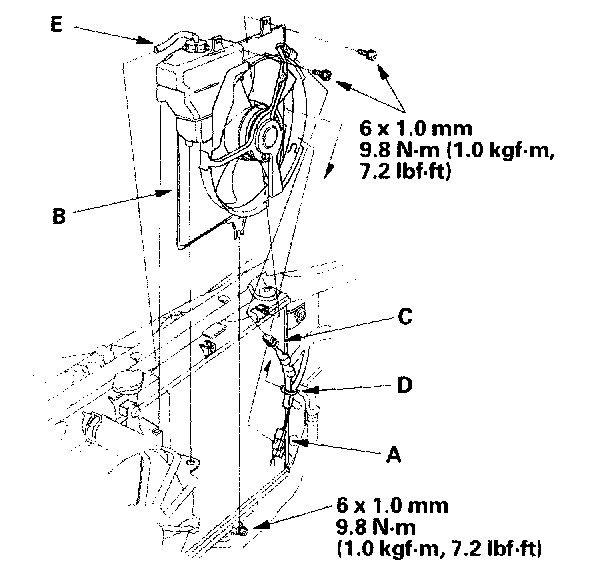 E

6 x 1.0 mm
9.8 N·m (1.0 kgf·m, 7.2 lbf·ft)

B

C

D

A

6 x 1.0 mm
9.8 N·m
(1.0 kgf·m, 7.2 lbf·ft)