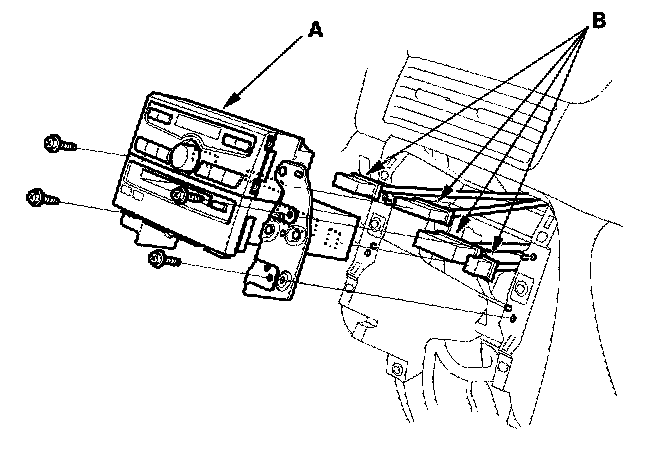 A

B