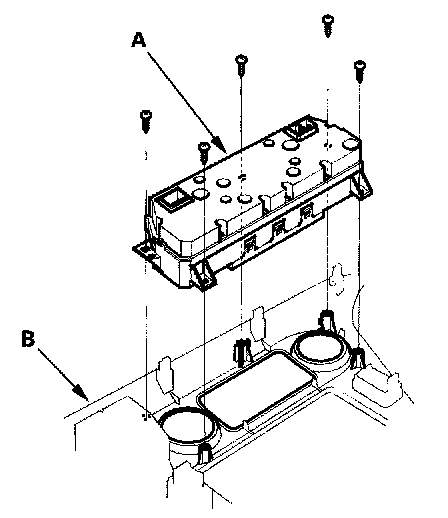 A
B