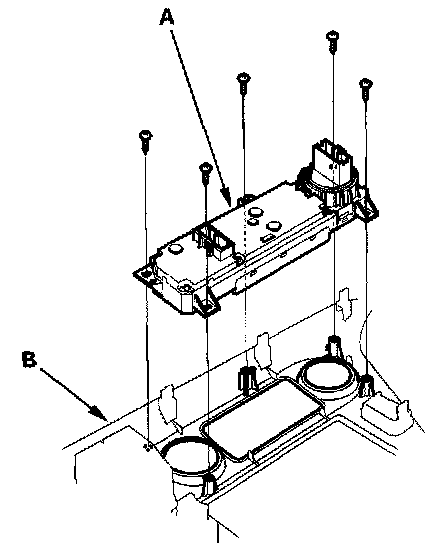 A

B