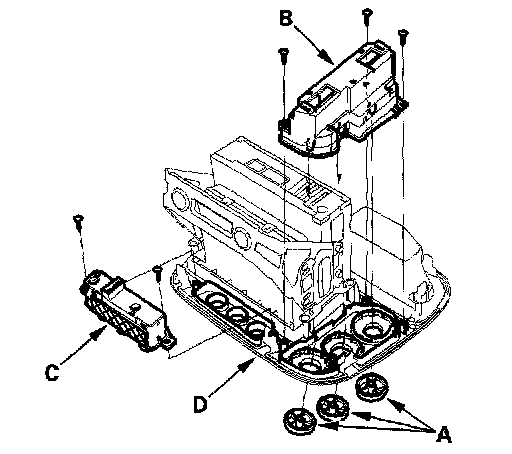 B

C

D

A