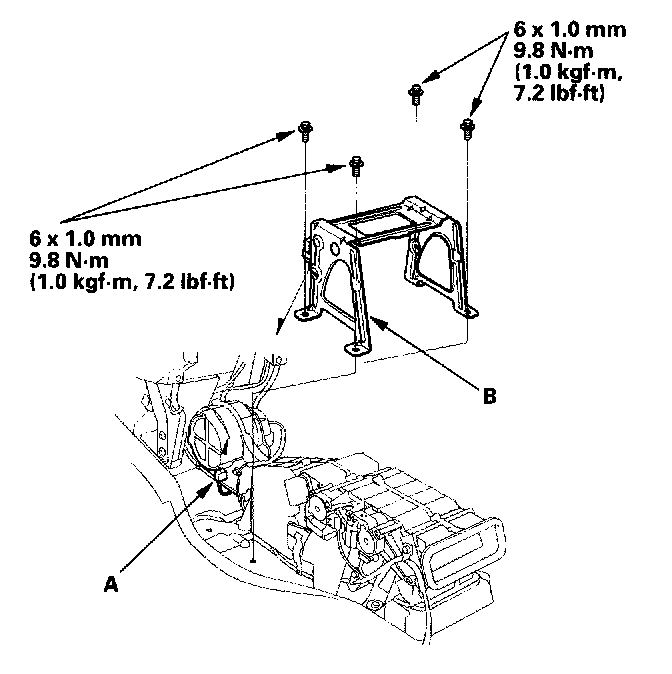 6 x 1.0 mm
9.8 N·m
(1.0 kgf·m,
7.2 lbf·ft)

6 x 1.0 mm
9.8 N·m
(1.0 kgf·m, 7.2 lbf·ft)

B

A