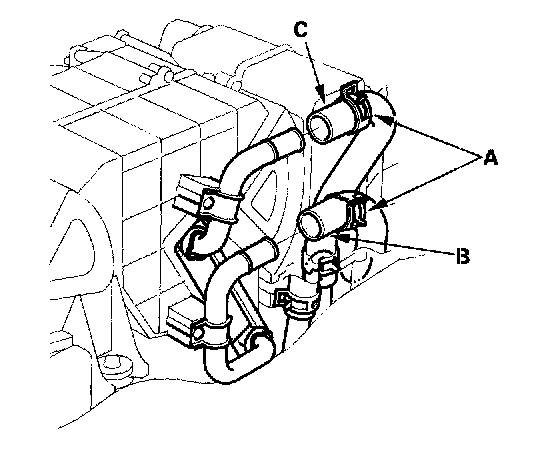 C
A
B