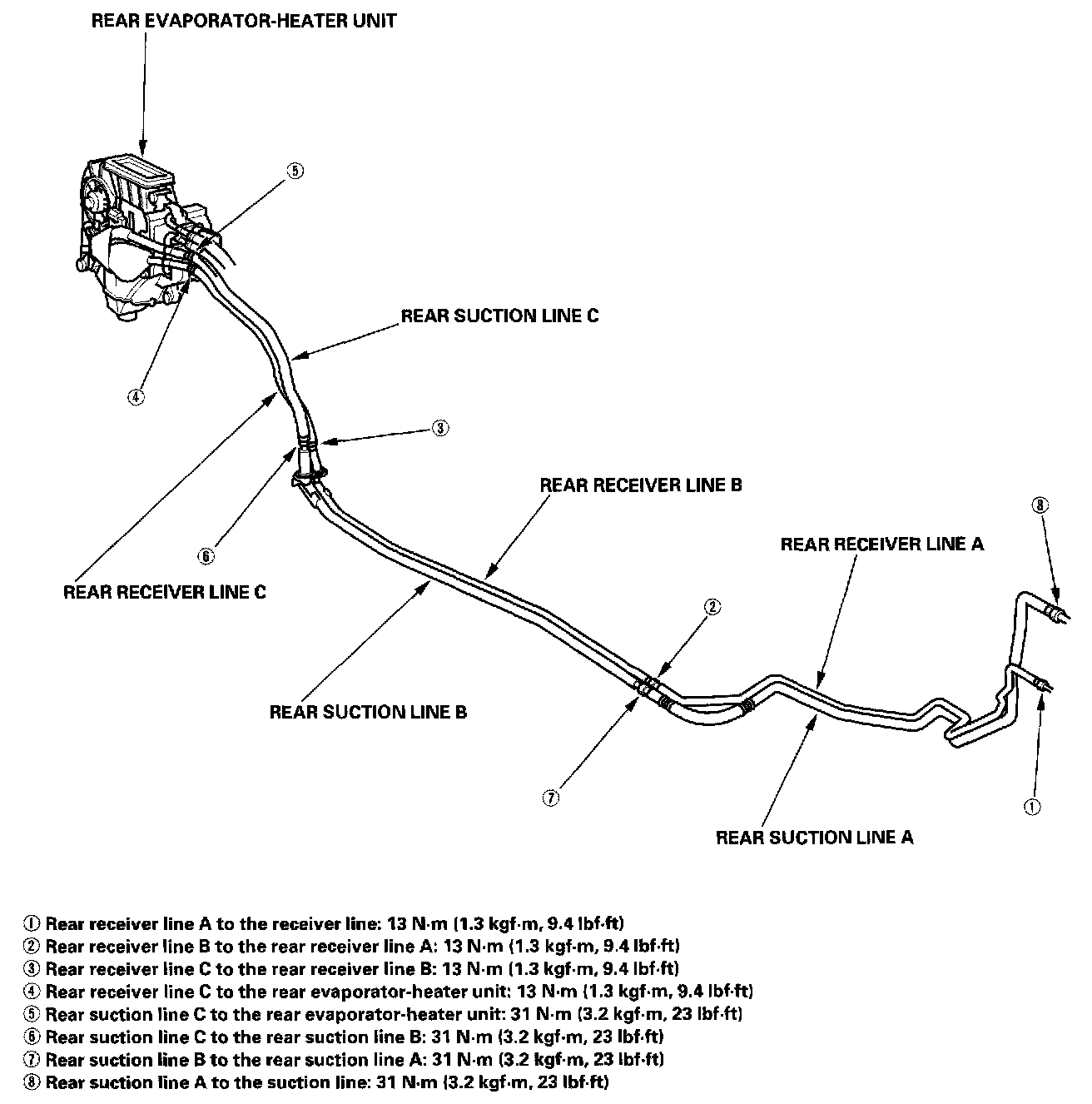 REAR EVAPORATOR-HEATER UNIT

⑤

REAR SUCTION LINE C

④

③

REAR RECEIVER LINE B

⑧

⑥

REAR RECEIVER LINE A

REAR RECEIVER LINE C

②

REAR SUCTION LINE B

⑦

①

REAR SUCTION LINE A

① Rear receiver line A to the receiver line: 13 N·m (1.3 kgf·m, 9.4 lbf·ft)
② Rear receiver line B to the rear receiver line A: 13 N·m (1.3 kgf·m, 9.4 lbf·ft)
③ Rear receiver line C to the rear receiver line B: 13 N·m (1.3 kgf·m, 9.4 lbf·ft)
④ Rear receiver line C to the rear evaporator-heater unit: 13 N·m (1.3 kgf·m, 9.4 lbf·ft)
⑤ Rear suction line C to the rear evaporator-heater unit: 31 N·m (3.2 kgf·m, 23 lbf·ft)
⑥ Rear suction line C to the rear suction line B: 31 N·m (3.2 kgf·m, 23 lbf·ft)
⑦ Rear suction line B to the rear suction line A: 31 N·m (3.2 kgf·m, 23 lbf·ft)
⑧ Rear suction line A to the suction line: 31 N·m (3.2 kgf·m, 23 lbf·ft)