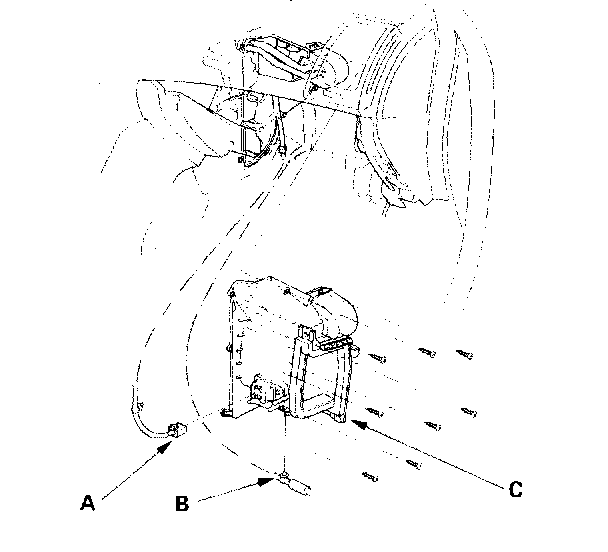 A
B
C