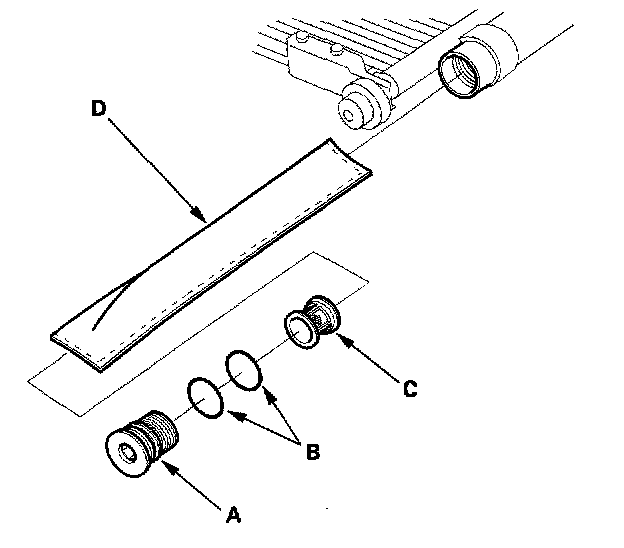 D

C

B

A