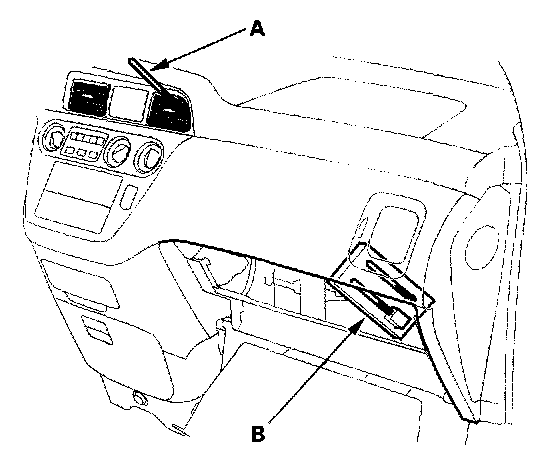 A

B