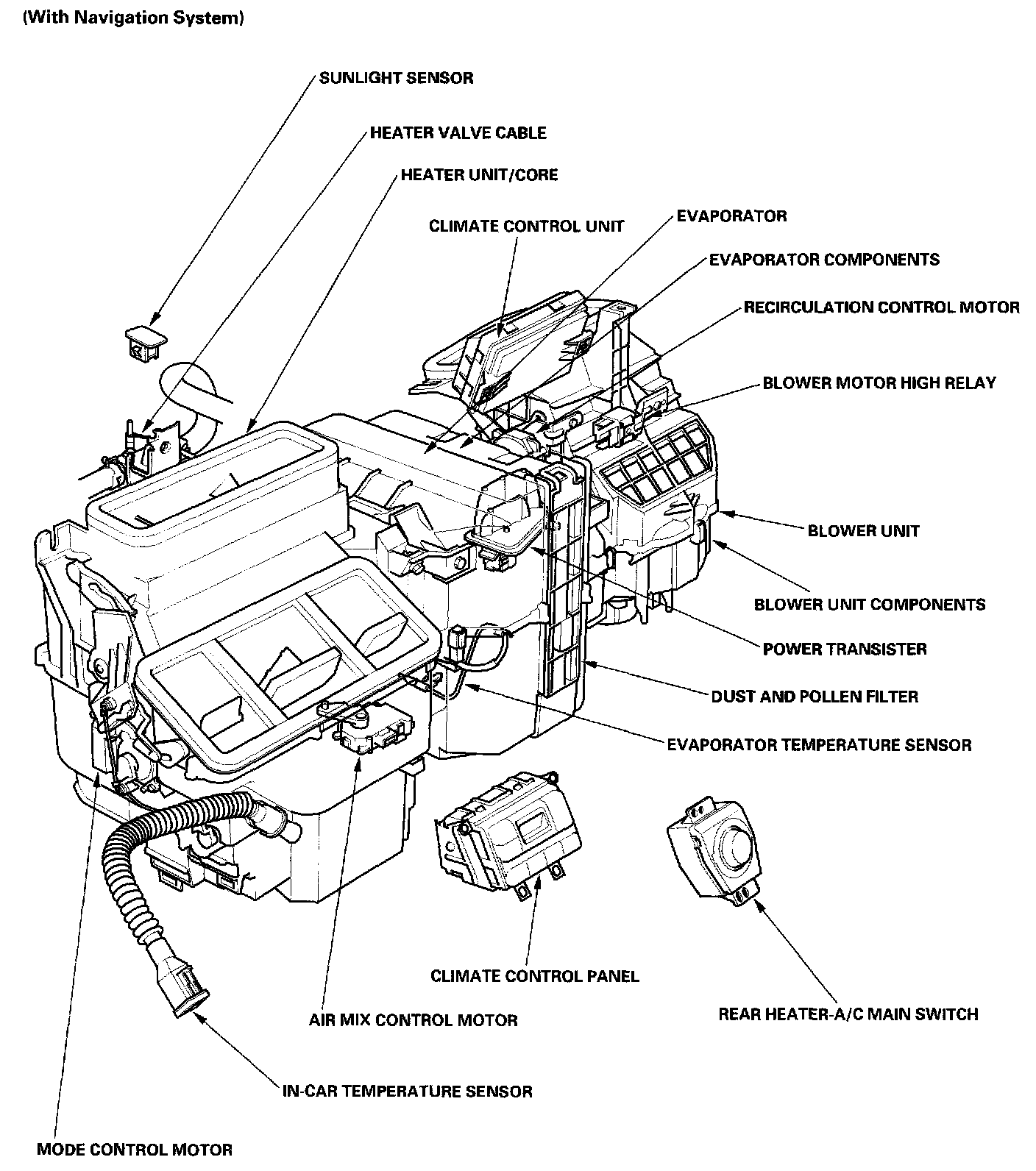 (With Navigation System)

SUNLIGHT SENSOR

HEATER VALVE CABLE

HEATER UNIT/CORE

CLIMATE CONTROL UNIT

EVAPORATOR

EVAPORATOR COMPONENTS

RECIRCULATION CONTROL MOTOR

BLOWER MOTOR HIGH RELAY

BLOWER UNIT

BLOWER UNIT COMPONENTS

POWER TRANSISTER

DUST AND POLLEN FILTER

EVAPORATOR TEMPERATURE SENSOR

CLIMATE CONTROL PANEL

REAR HEATER-A/C MAIN SWITCH

AIR MIX CONTROL MOTOR

IN-CAR TEMPERATURE SENSOR

MODE CONTROL MOTOR