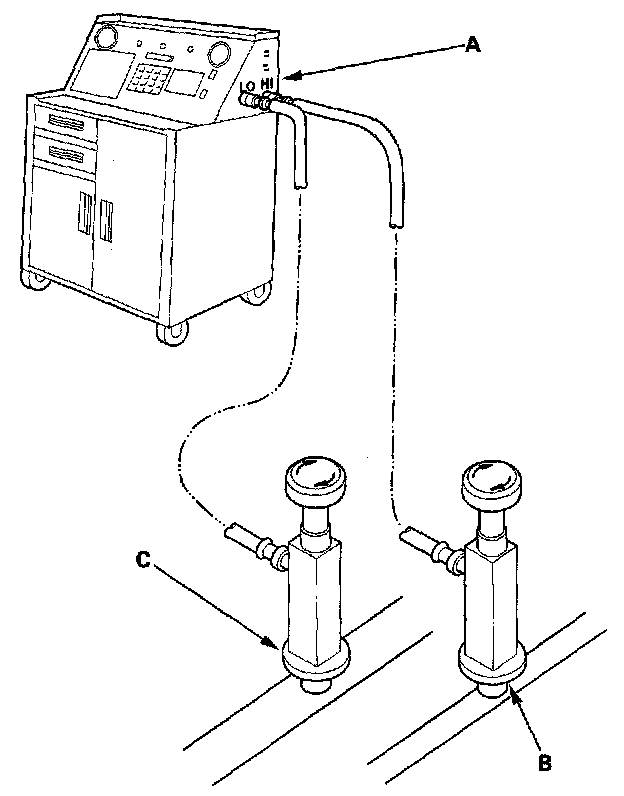 A
LO HI
C
B