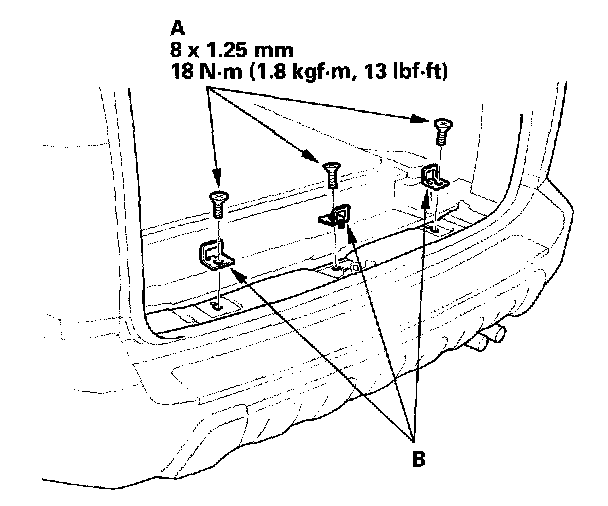 A
8 x 1.25 mm
18 N·m (1.8 kgf·m, 13 lbf·ft)

B