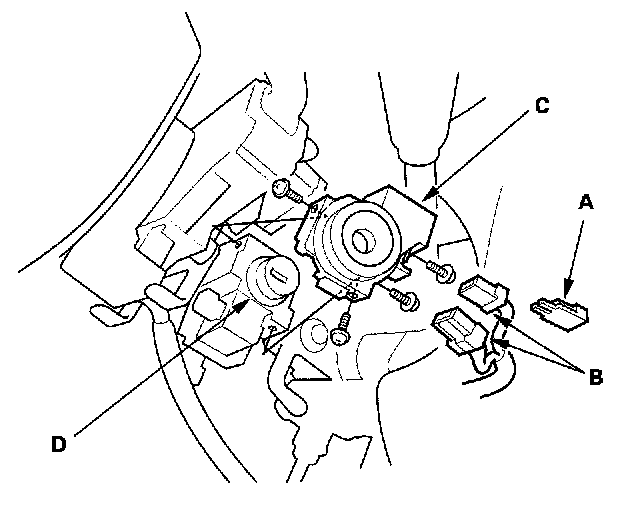 C
A
B
D