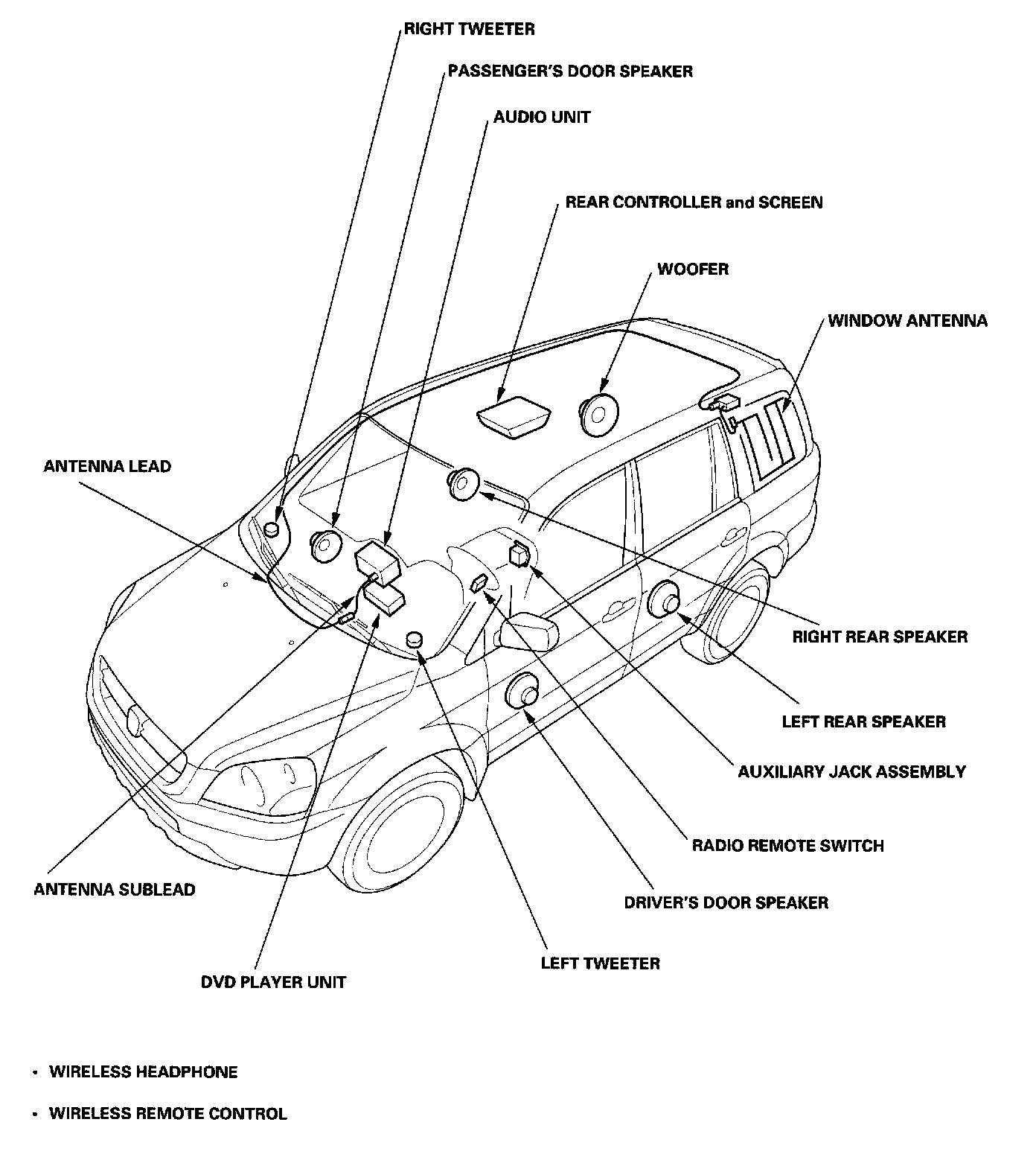 RIGHT TWEETER

PASSENGER'S DOOR SPEAKER

AUDIO UNIT

REAR CONTROLLER and SCREEN

WOOFER

WINDOW ANTENNA

ANTENNA LEAD

RIGHT REAR SPEAKER

LEFT REAR SPEAKER

AUXILIARY JACK ASSEMBLY

RADIO REMOTE SWITCH

ANTENNA SUBLEAD

DRIVER'S DOOR SPEAKER

LEFT TWEETER

DVD PLAYER UNIT

• WIRELESS HEADPHONE

• WIRELESS REMOTE CONTROL