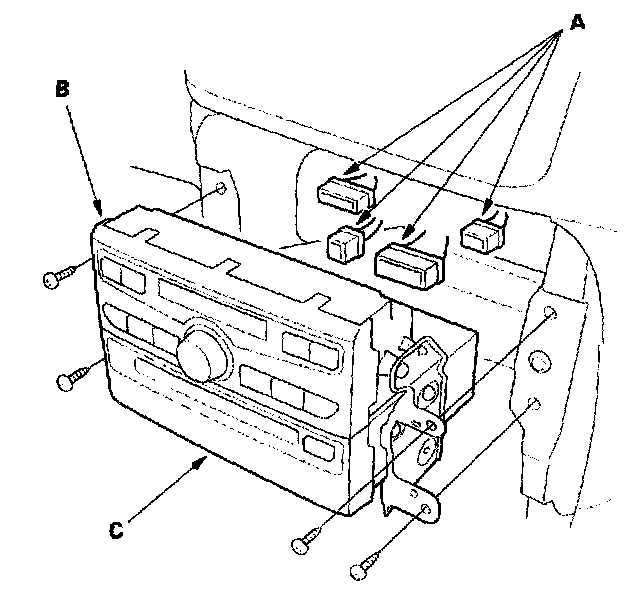 A
B
C