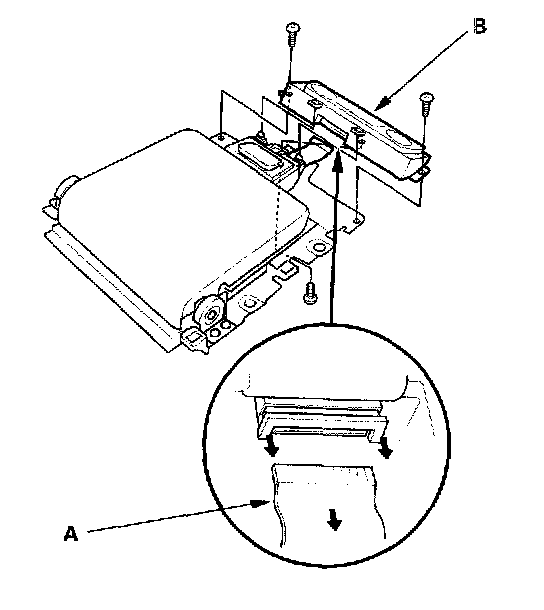 B

A