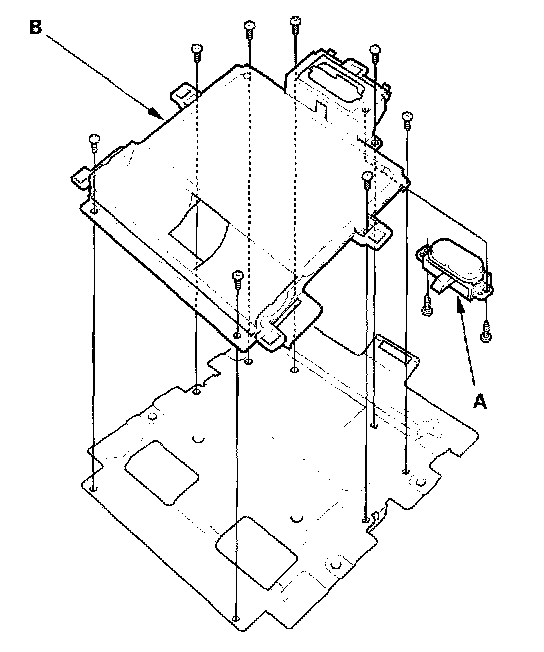 B

A