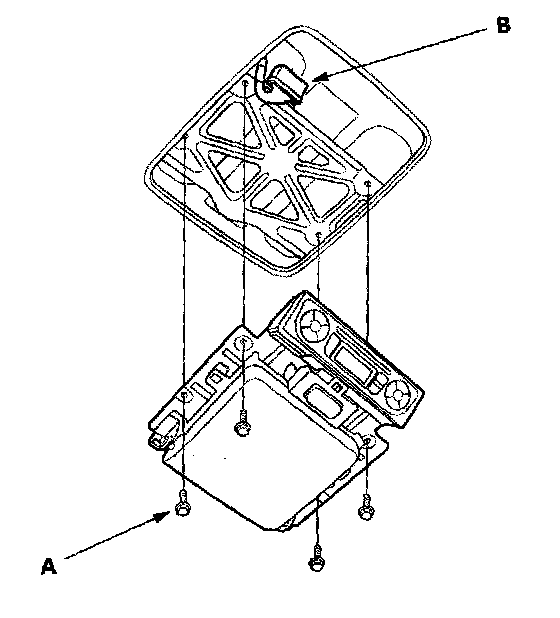 B

A