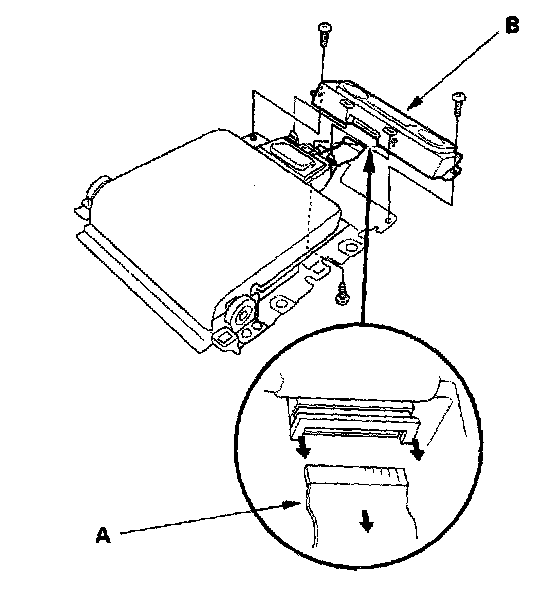 B

A