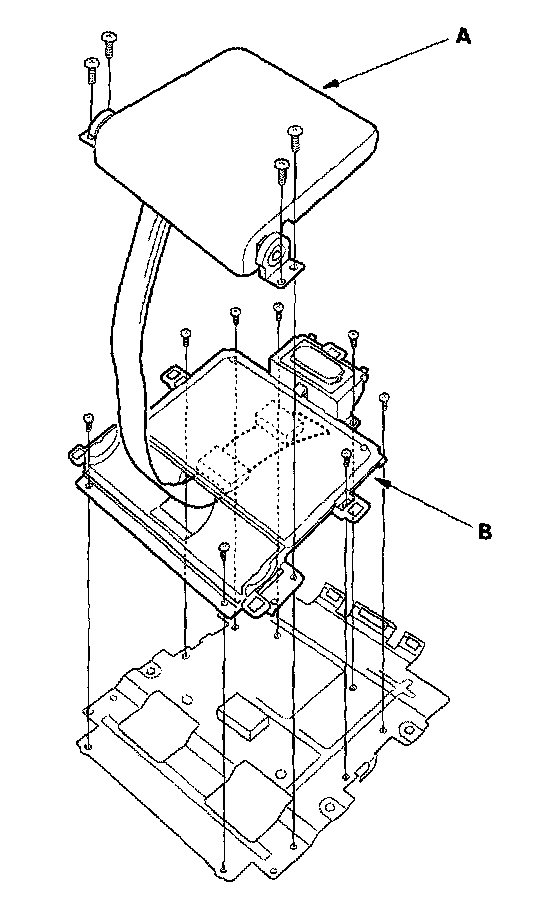 A

B