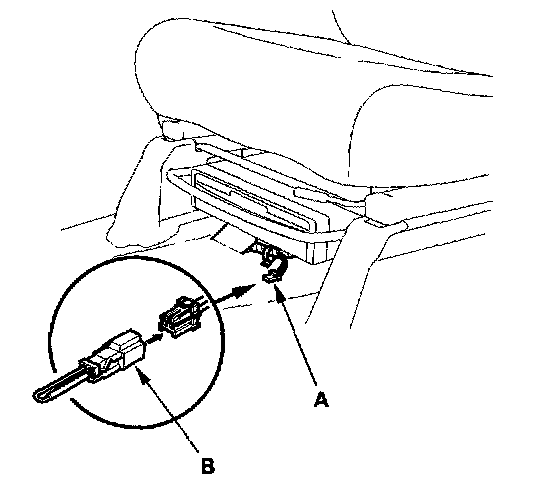 A

B