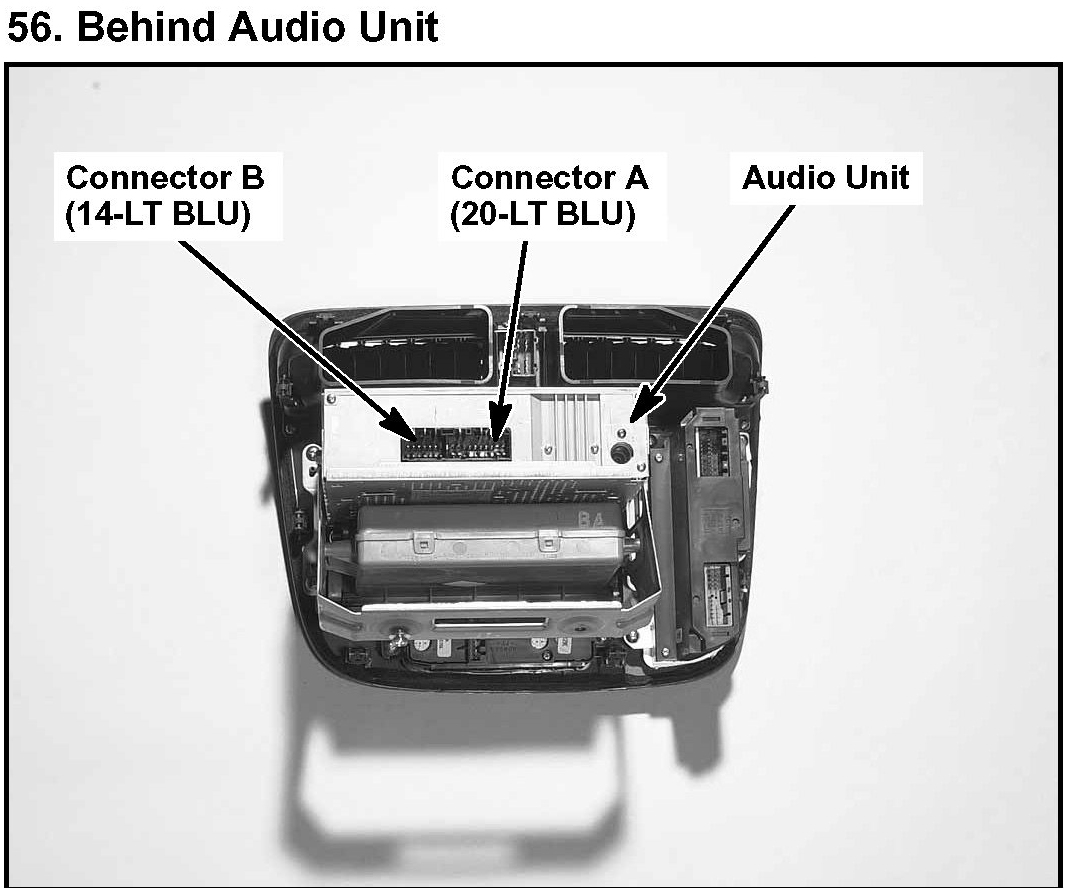 56. Behind Audio Unit

Connector B
(14-LT BLU)

Connector A
(20-LT BLU)

Audio Unit

BA