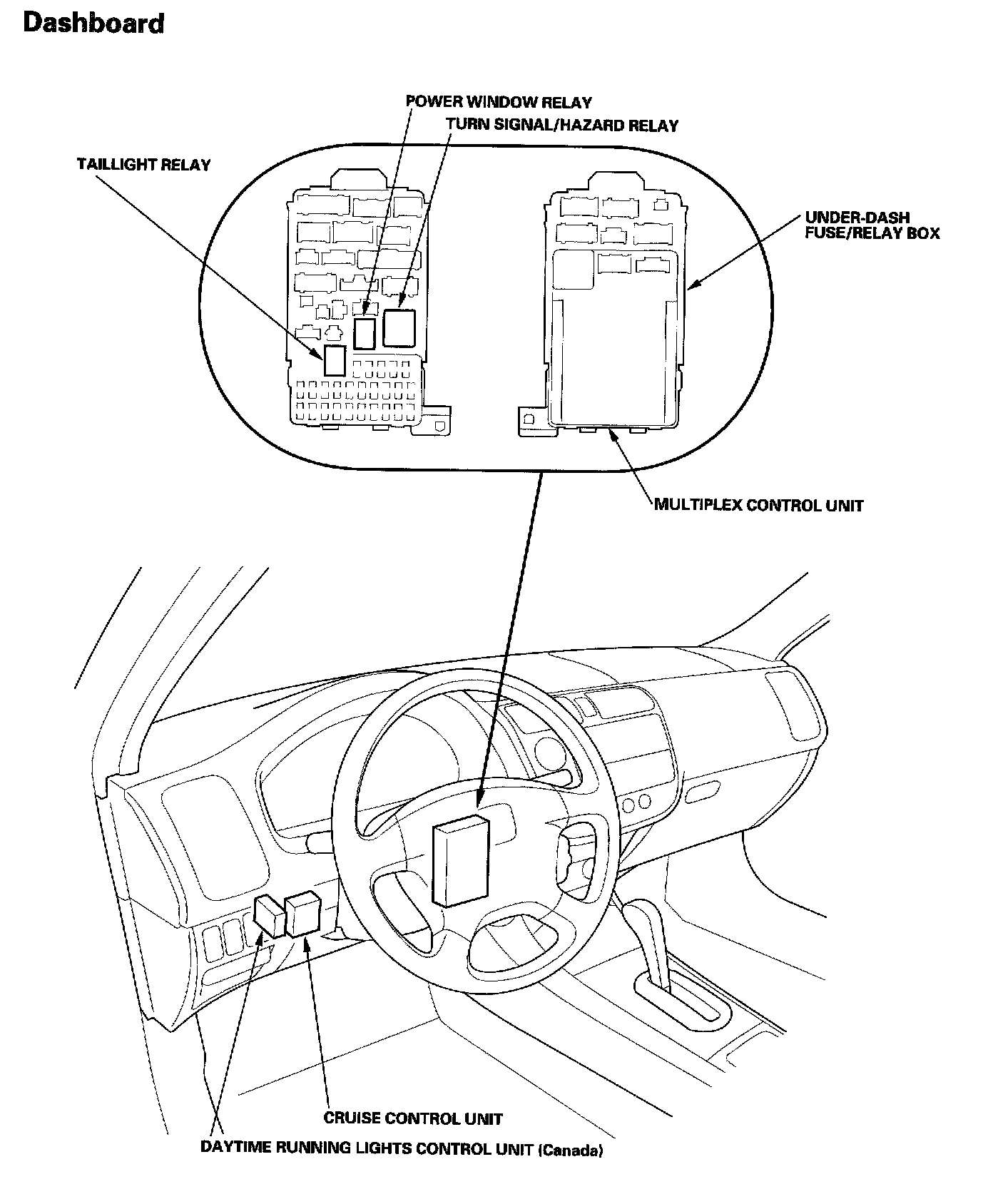 Dashboard

POWER WINDOW RELAY

TURN SIGNAL/HAZARD RELAY

TAILLIGHT RELAY

UNDER-DASH FUSE/RELAY BOX

MULTIPLEX CONTROL UNIT

CRUISE CONTROL UNIT

DAYTIME RUNNING LIGHTS CONTROL UNIT (Canada)