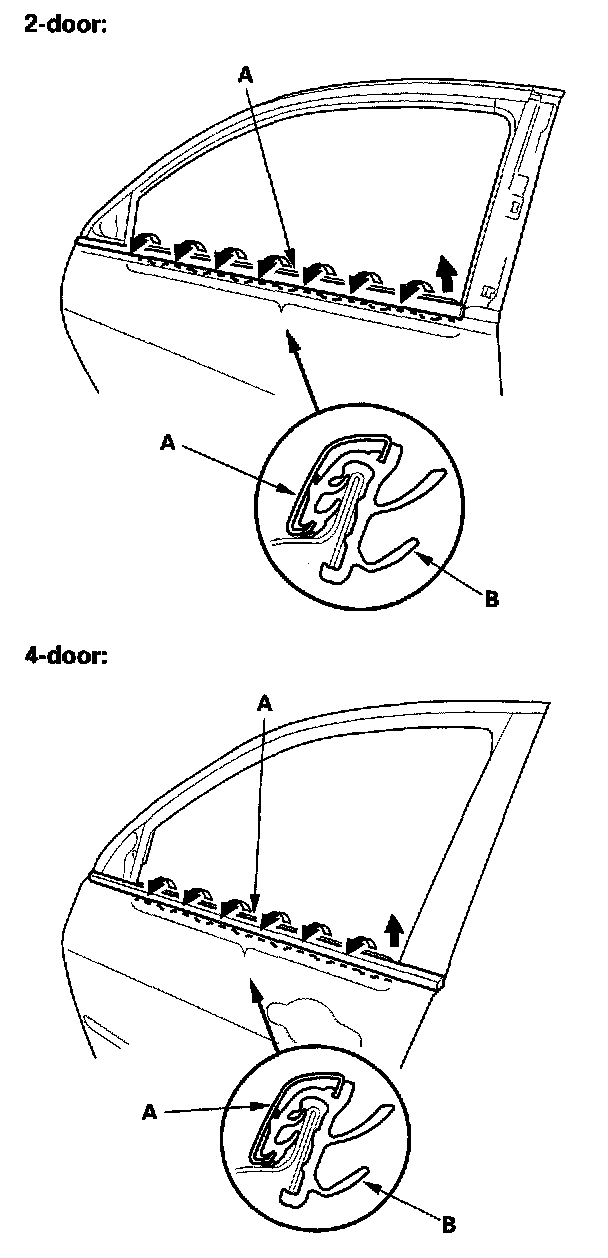 2-door:

A

A

B

4-door:

A

A

B