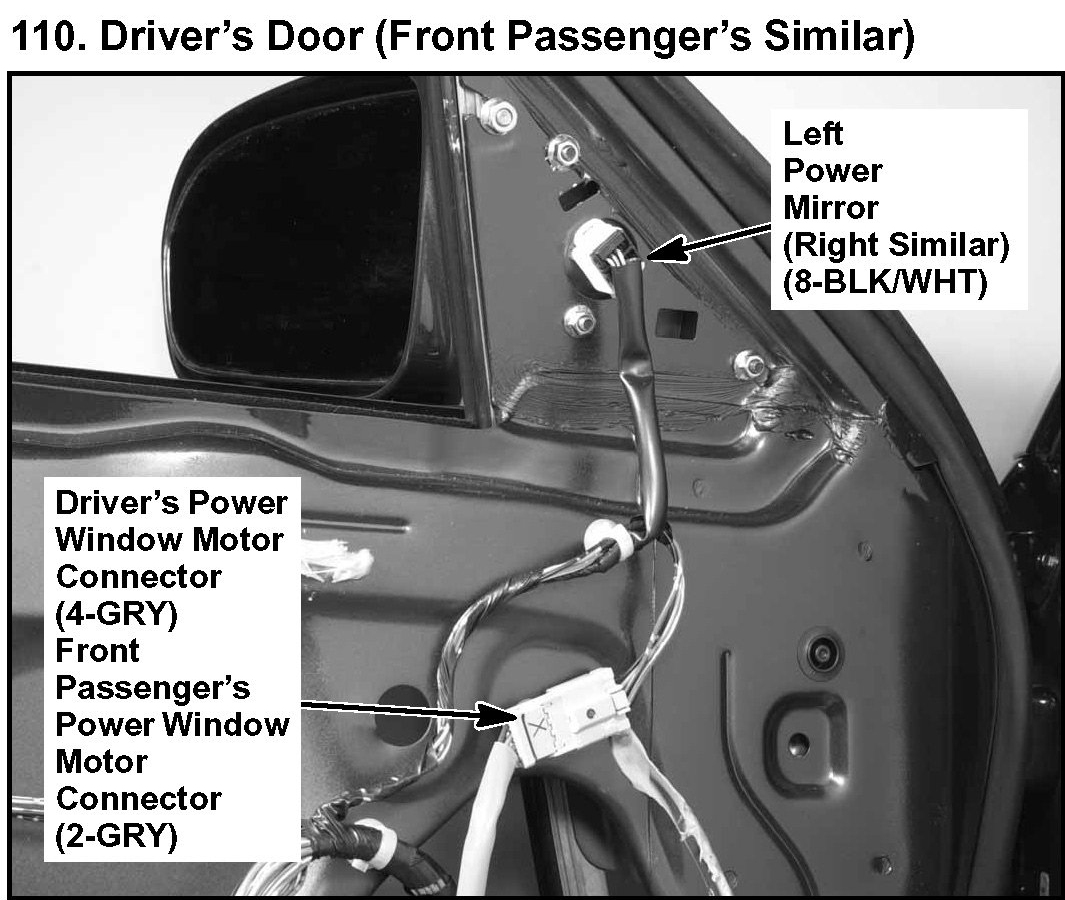 110. Driver's Door (Front Passenger's Similar)

Left Power Mirror (Right Similar) (8-BLK/WHT)

Driver's Power Window Motor Connector (4-GRY)
Front Passenger's Power Window Motor Connector (2-GRY)