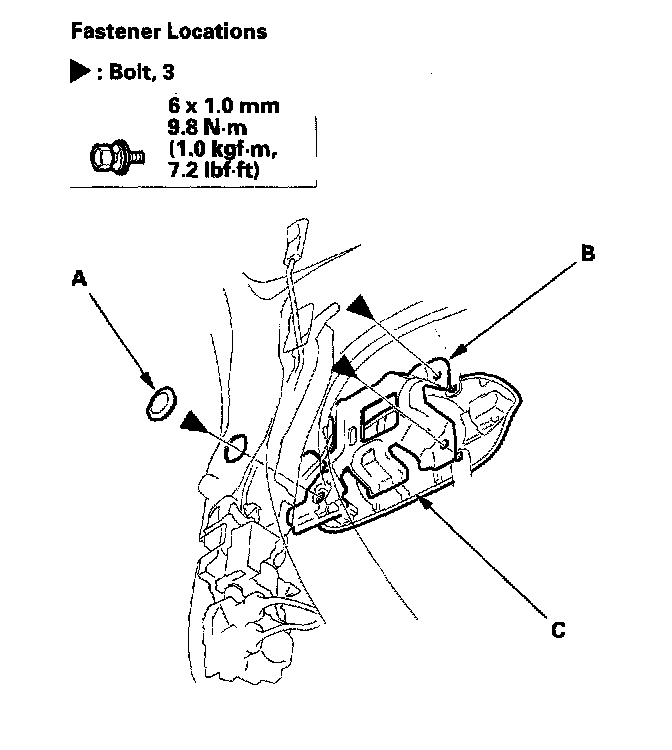 Fastener Locations

▶ : Bolt, 3

6 x 1.0 mm
9.8 N·m
(1.0 kgf·m,
7.2 lbf·ft)

A

B

C