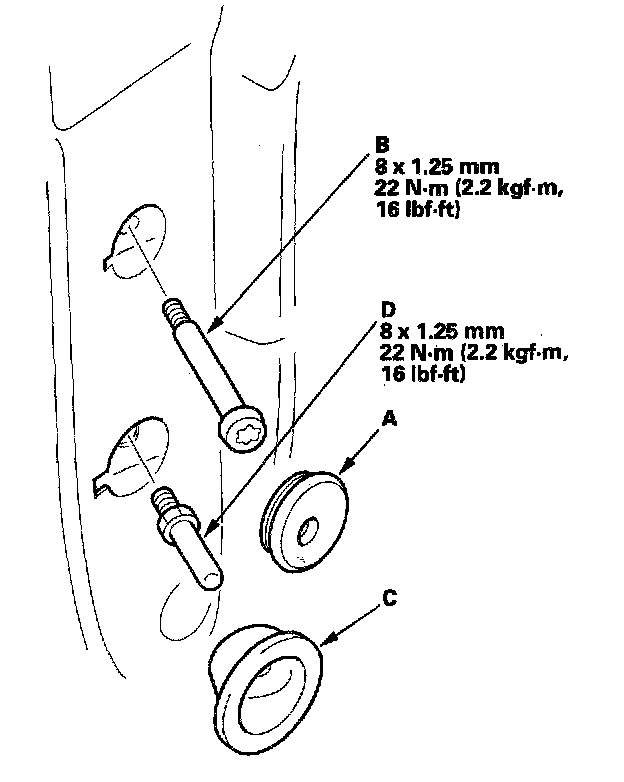 B
8 x 1.25 mm
22 N·m (2.2 kgf·m,
16 lbf·ft)

D
8 x 1.25 mm
22 N·m (2.2 kgf·m,
16 lbf·ft)

A

C