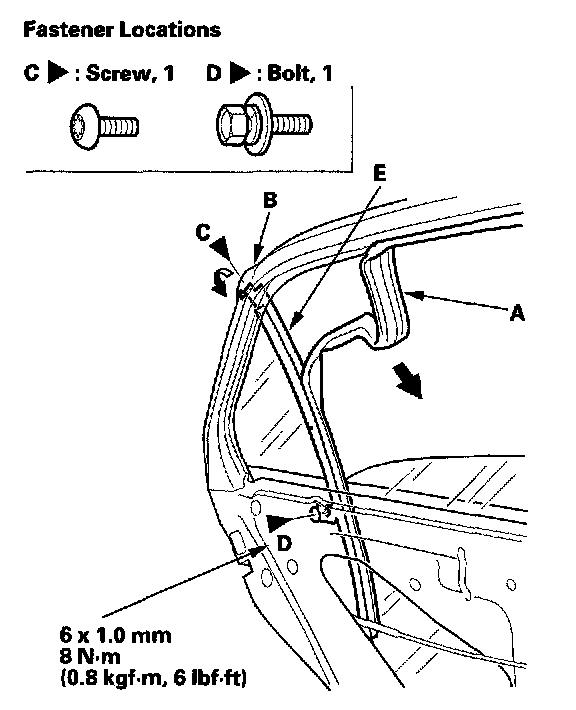 Fastener Locations

C ▶ : Screw, 1   D ▶ : Bolt, 1

E

B

C

A

D

6 x 1.0 mm
8 N·m
(0.8 kgf·m, 6 lbf·ft)