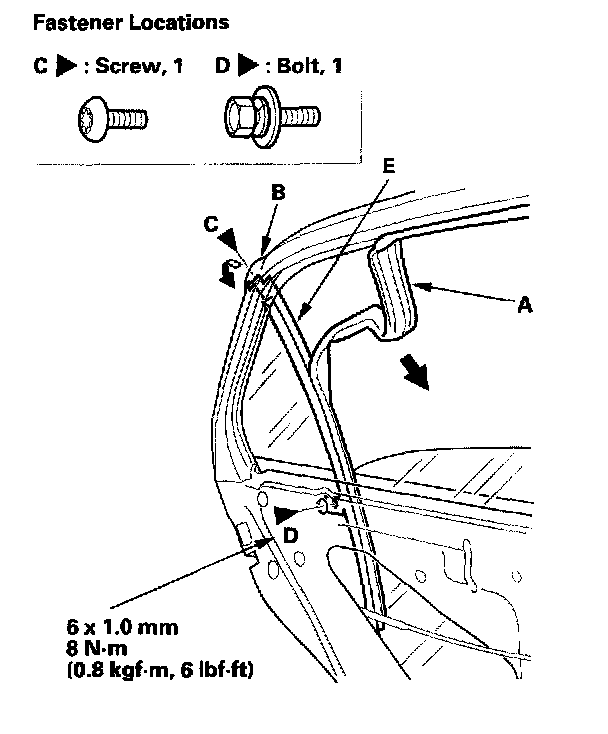 Fastener Locations

C ▶ : Screw, 1   D ▶ : Bolt, 1

E

B

C

A

D

6 x 1.0 mm
8 N·m
(0.8 kgf·m, 6 lbf·ft)