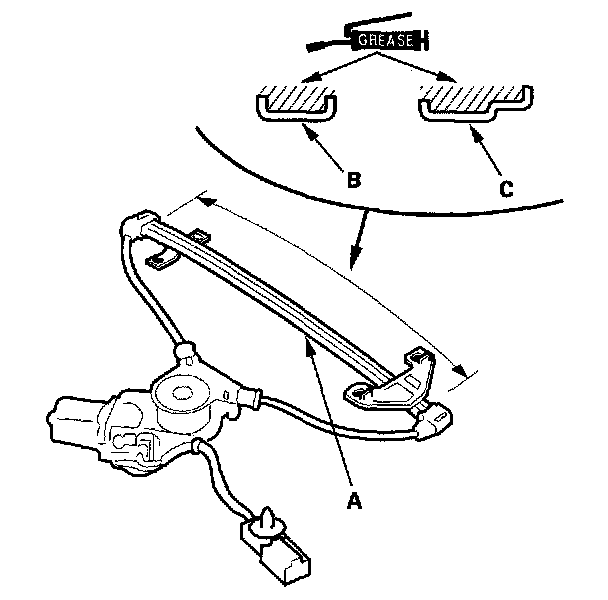 GREASE

B

C

A