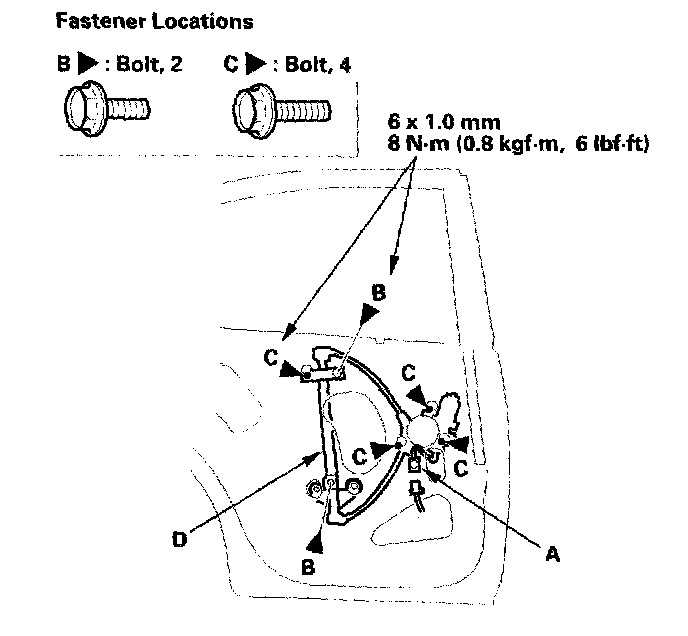 Fastener Locations

B ▶ : Bolt, 2

C ▶ : Bolt, 4

6 x 1.0 mm
8 N·m (0.8 kgf·m, 6 lbf·ft)

B

C

C

C

C

D

B

A