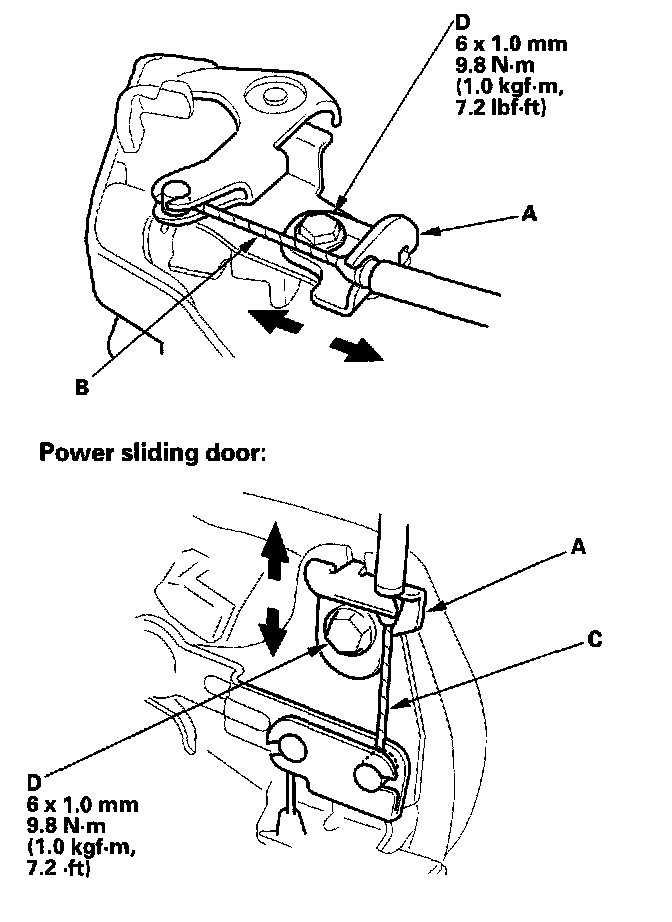 D
6 x 1.0 mm
9.8 N·m
(1.0 kgf·m,
7.2 lbf·ft)

A

B

Power sliding door:

A

C

D
6 x 1.0 mm
9.8 N·m
(1.0 kgf·m,
7.2 ·ft)