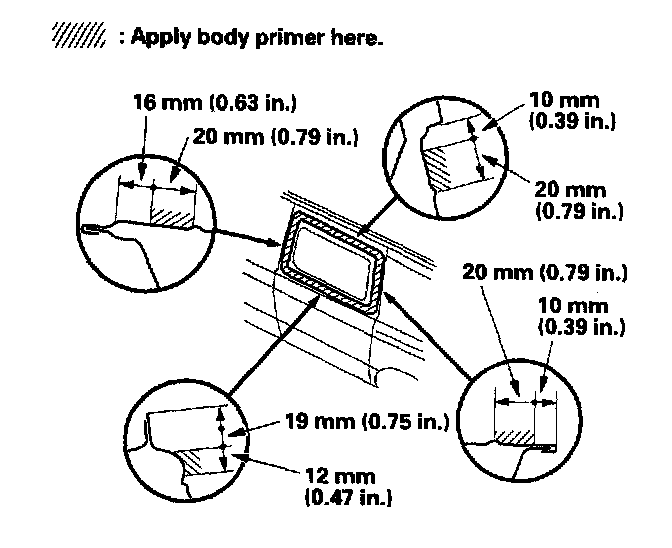 : Apply body primer here.

16 mm (0.63 in.)

20 mm (0.79 in.)

10 mm (0.39 in.)

20 mm (0.79 in.)

20 mm (0.79 in.)

10 mm (0.39 in.)

19 mm (0.75 in.)

12 mm (0.47 in.)