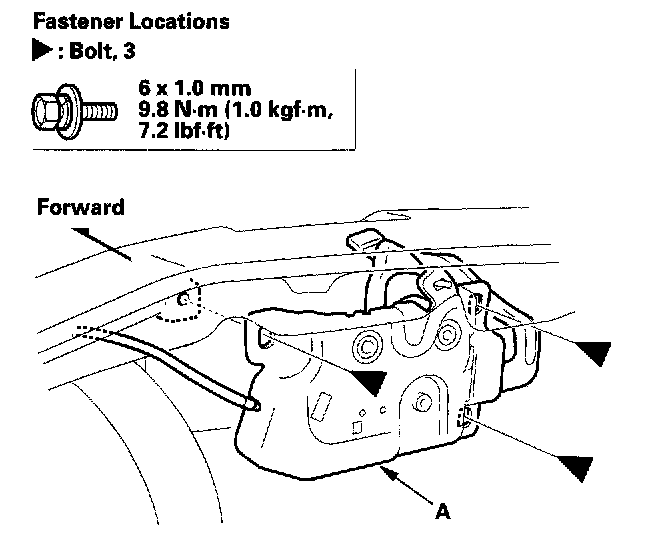 Fastener Locations
▶ : Bolt, 3

6 x 1.0 mm
9.8 N·m (1.0 kgf·m, 7.2 lbf·ft)

Forward

A