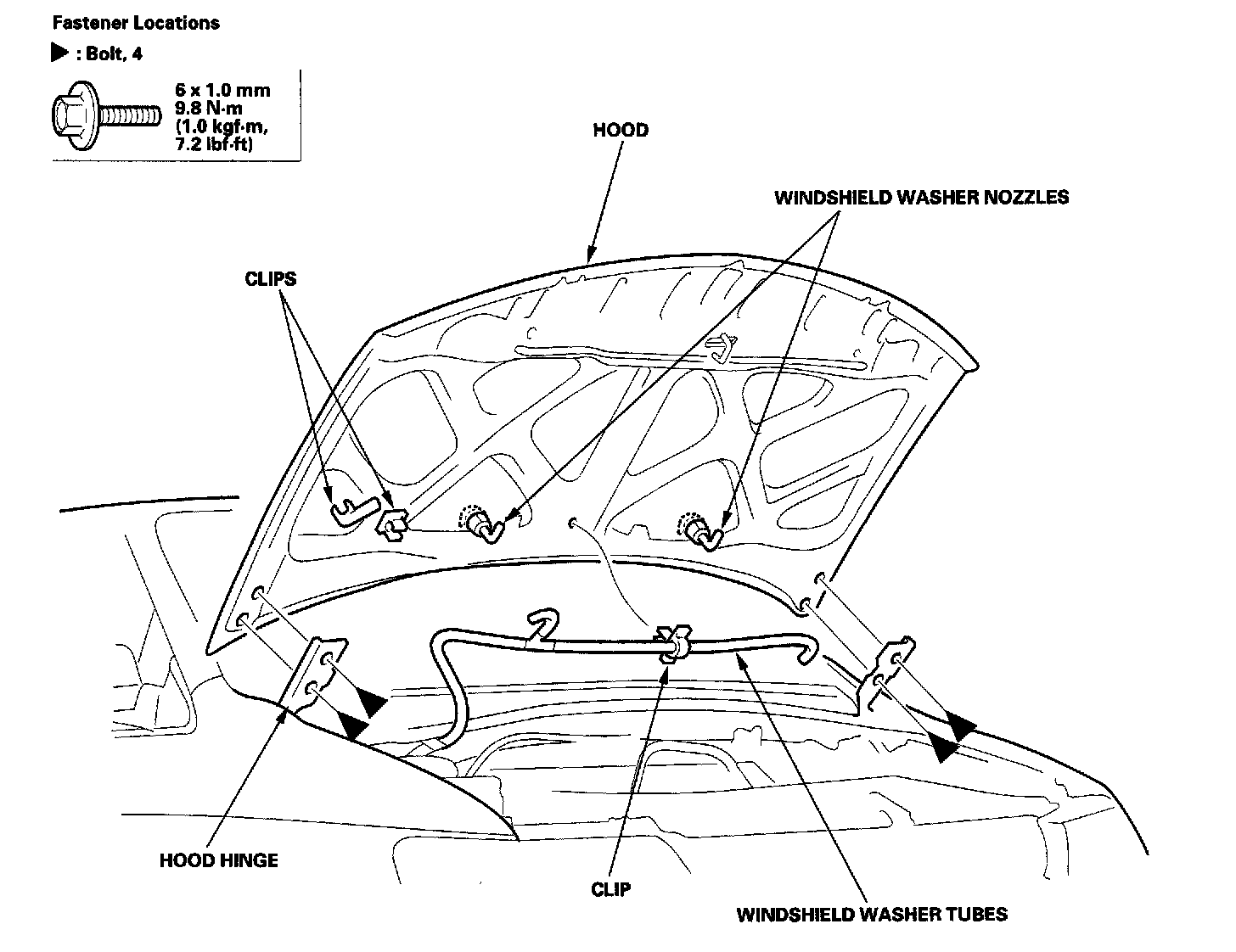 Fastener Locations

▶ : Bolt, 4

6 x 1.0 mm
9.8 N·m
(1.0 kgf·m,
7.2 lbf·ft)

HOOD

WINDSHIELD WASHER NOZZLES

CLIPS

HOOD HINGE

CLIP

WINDSHIELD WASHER TUBES