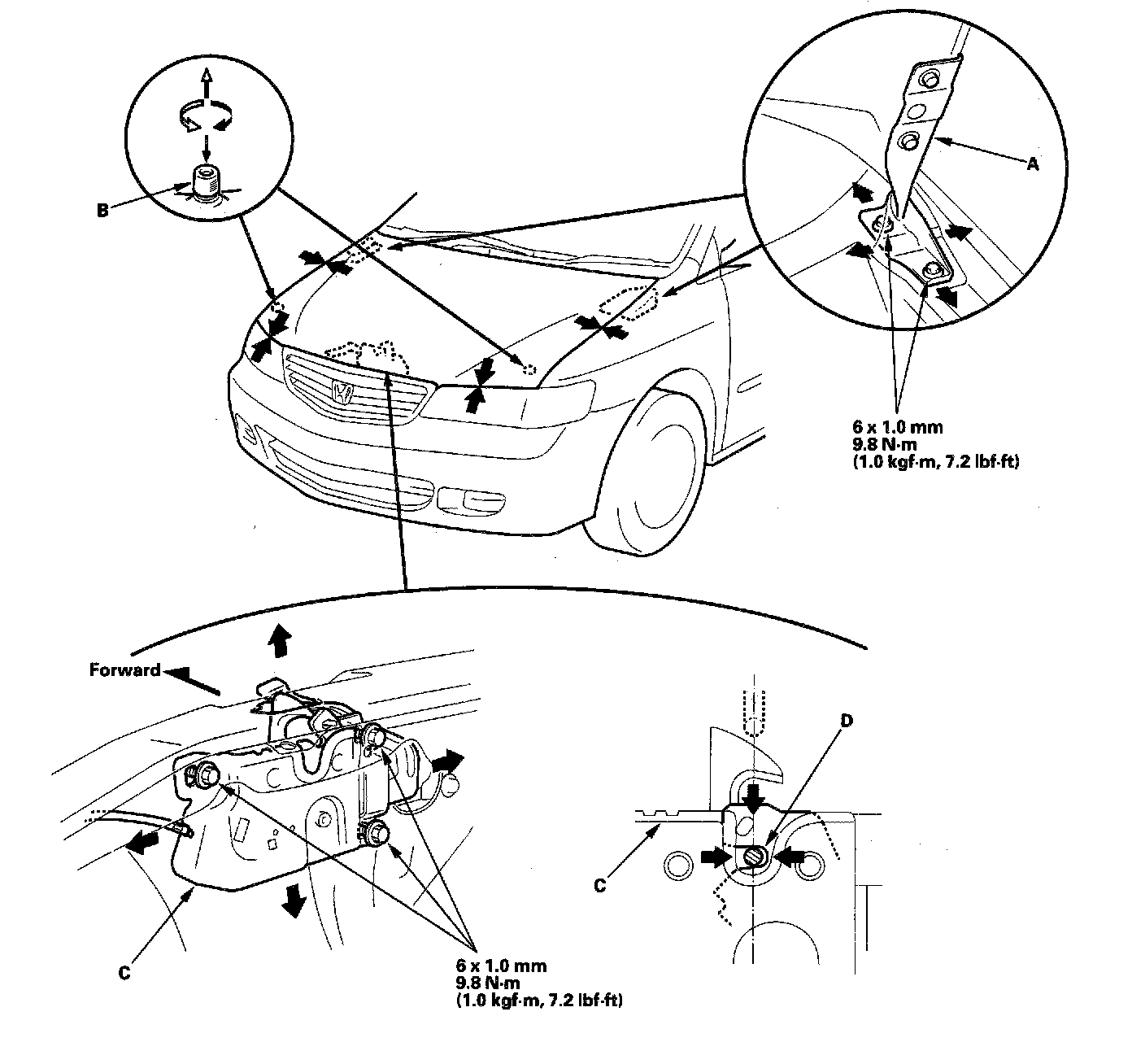 B

A

6 x 1.0 mm
9.8 N·m
(1.0 kgf·m, 7.2 lbf·ft)

Forward

D

C

C

6 x 1.0 mm
9.8 N·m
(1.0 kgf·m, 7.2 lbf·ft)