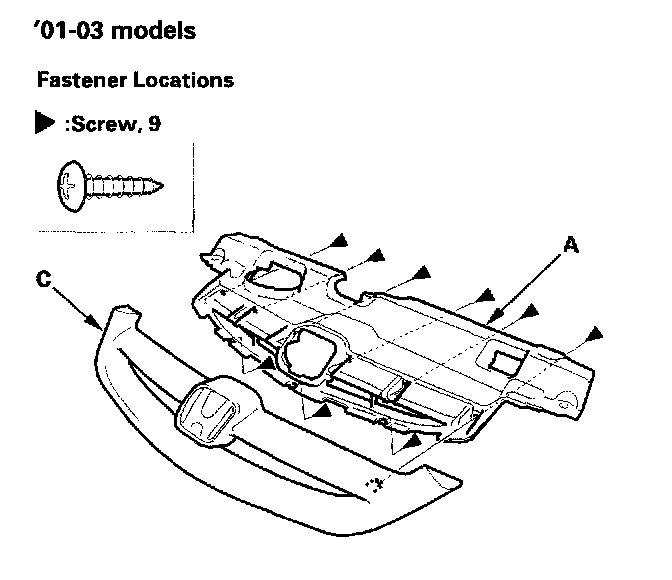 '01-03 models

Fastener Locations

▶ :Screw, 9

A

C