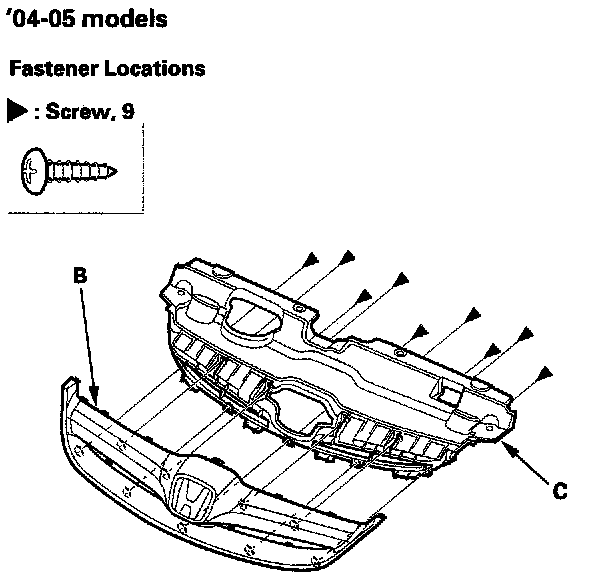 '04-05 models

Fastener Locations

▶ : Screw, 9

B

C