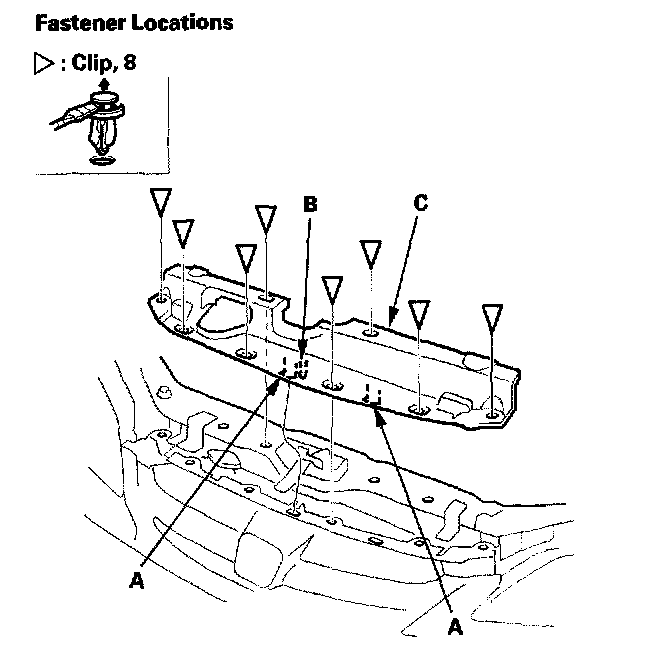 Fastener Locations

▷ : Clip, 8

B

C

A

A