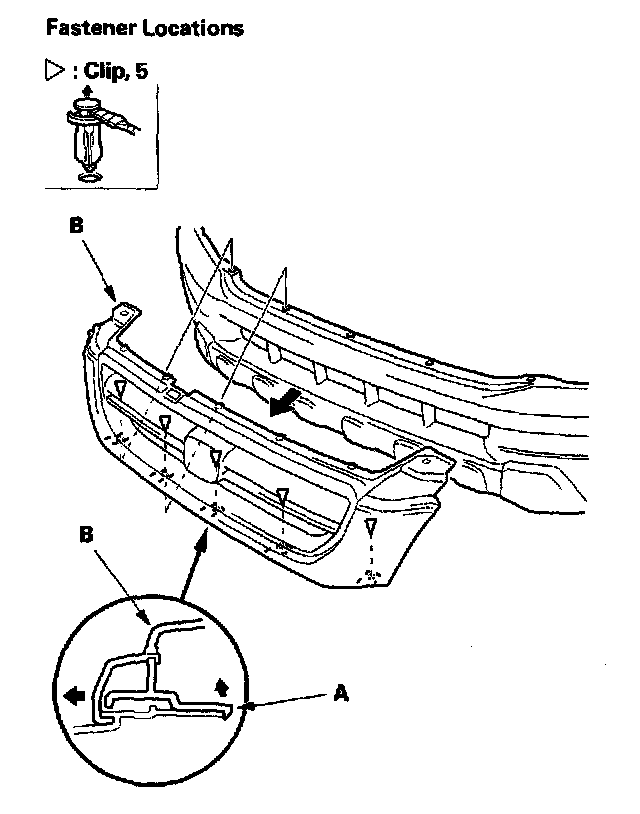 Fastener Locations

▷ : Clip, 5

B

B

A