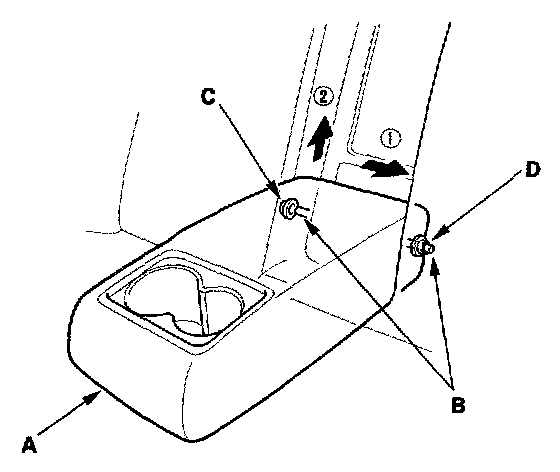 C
②
①
D
B
A