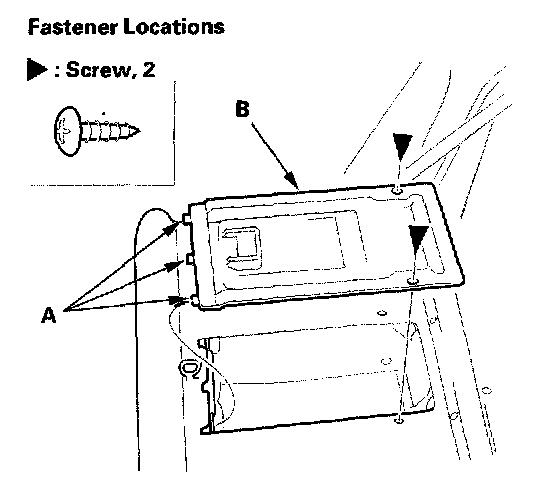 Fastener Locations

▶ : Screw, 2

B

A