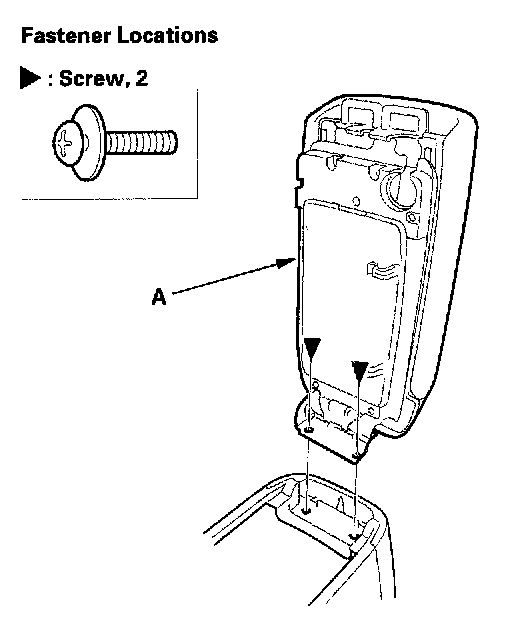 Fastener Locations

▶ : Screw, 2

A