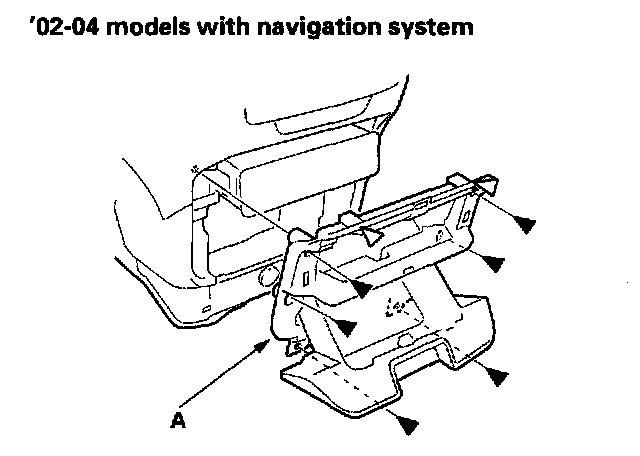 '02-04 models with navigation system

A