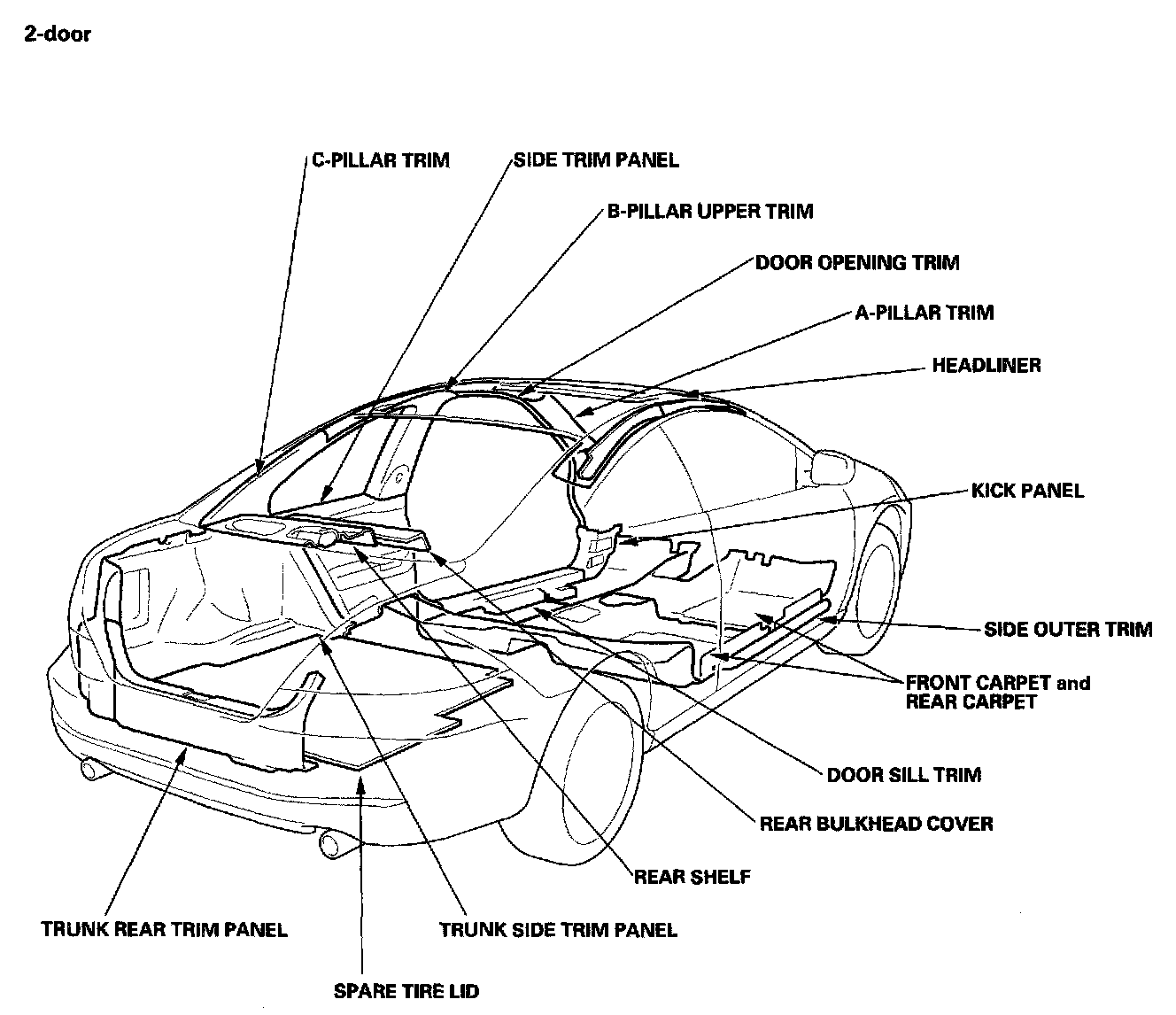 2-door

C-PILLAR TRIM

SIDE TRIM PANEL

B-PILLAR UPPER TRIM

DOOR OPENING TRIM

A-PILLAR TRIM

HEADLINER

KICK PANEL

SIDE OUTER TRIM

FRONT CARPET and REAR CARPET

DOOR SILL TRIM

REAR BULKHEAD COVER

REAR SHELF

TRUNK REAR TRIM PANEL

TRUNK SIDE TRIM PANEL

SPARE TIRE LID