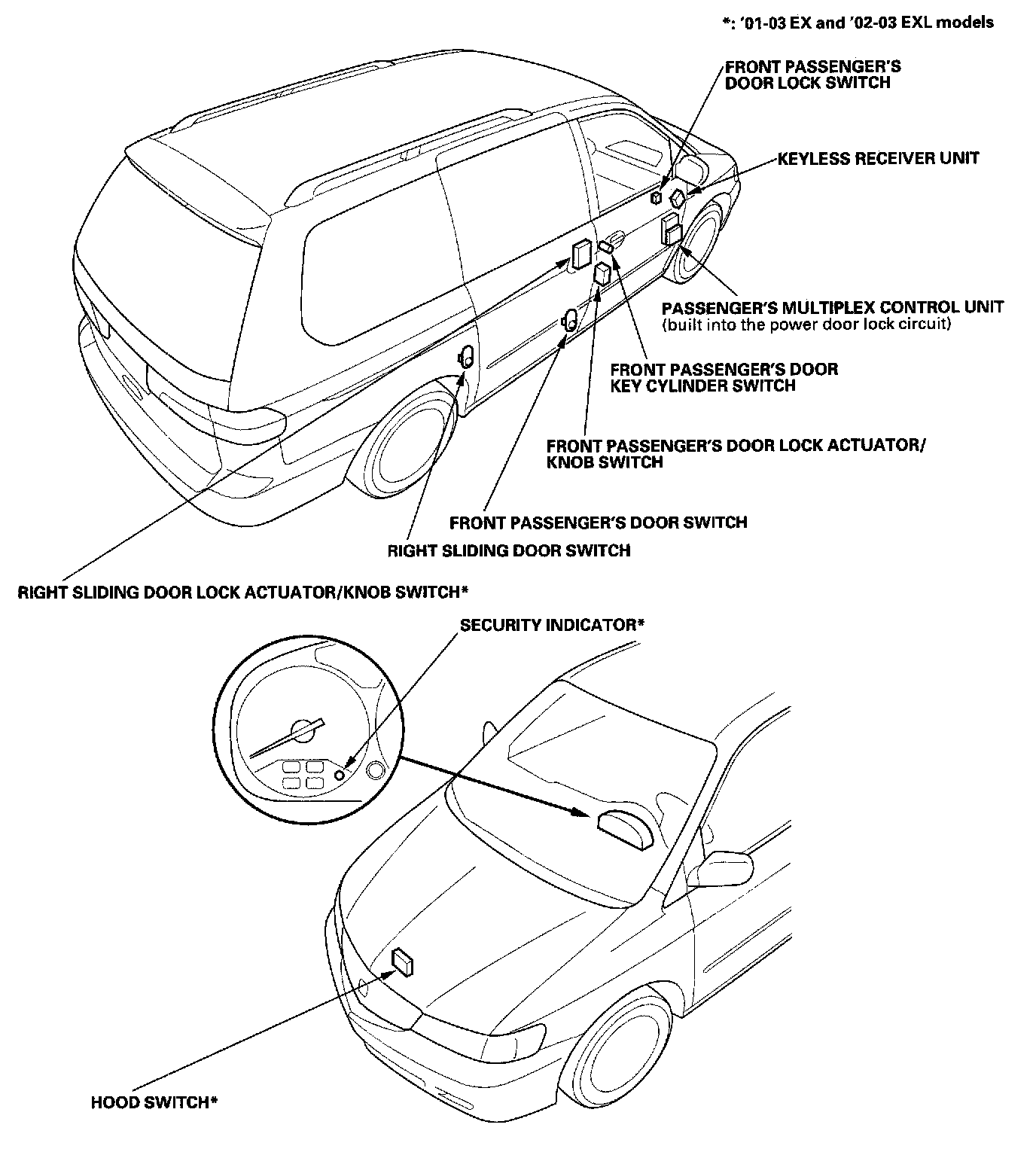 *: '01-03 EX and '02-03 EXL models

FRONT PASSENGER'S DOOR LOCK SWITCH

KEYLESS RECEIVER UNIT

PASSENGER'S MULTIPLEX CONTROL UNIT (built into the power door lock circuit)

FRONT PASSENGER'S DOOR KEY CYLINDER SWITCH

FRONT PASSENGER'S DOOR LOCK ACTUATOR/ KNOB SWITCH

FRONT PASSENGER'S DOOR SWITCH

RIGHT SLIDING DOOR SWITCH

RIGHT SLIDING DOOR LOCK ACTUATOR/KNOB SWITCH*

SECURITY INDICATOR*

HOOD SWITCH*