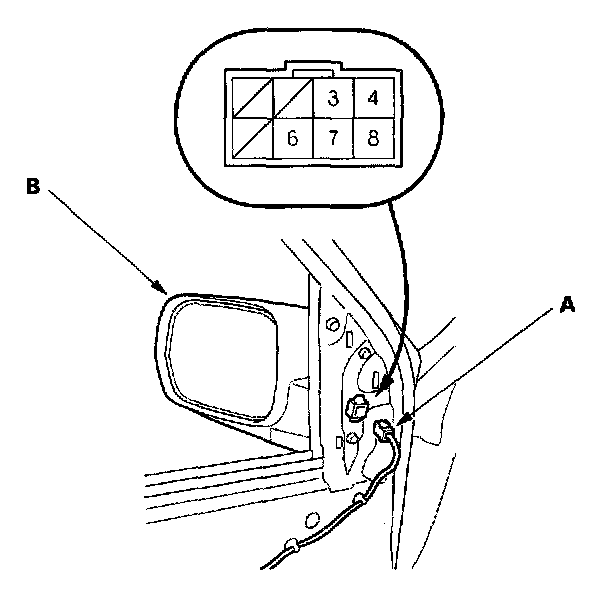 3
4
6
7
8
B
A